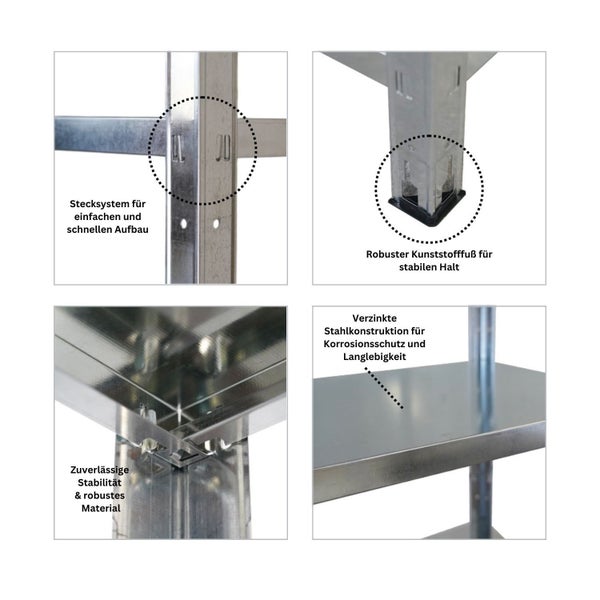 Stecksystem für einfachen und schnellen Aufbau

Robuster Kunststofffuß für stabilen Halt

Zuverlässige Stabilität & robustes Material

Verzinkte Stahlkonstruktion für Korrosionsschutz und Langlebigkeit