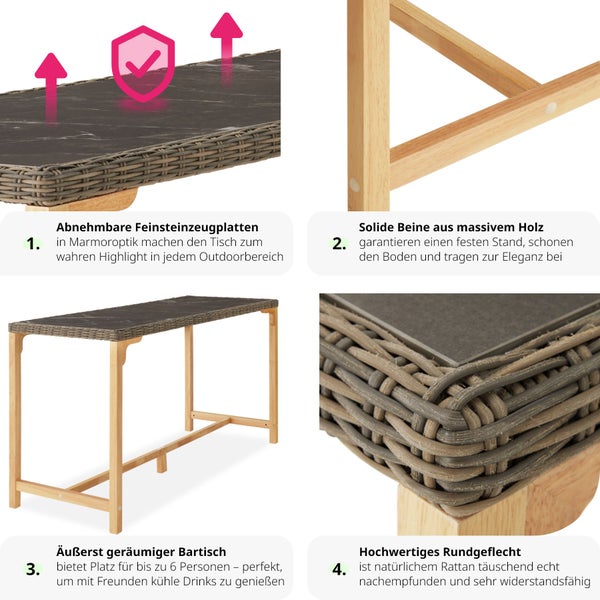 1. Abnehmbare Feinsteinzeugplatten
in Marmoroptik machen den Tisch zum wahren Highlight in jedem Outdoorbereich

2. Solide Beine aus massivem Holz
garantieren einen festen Stand, schonen den Boden und tragen zur Eleganz bei

3. Äußerst geräumiger Bartisch
bietet Platz für bis zu 6 Personen – perfekt, um mit Freunden kühle Drinks zu genießen

4. Hochwertiges Rundgeflecht
ist natürlichem Rattan täuschend echt nachempfunden und sehr widerstandsfähig