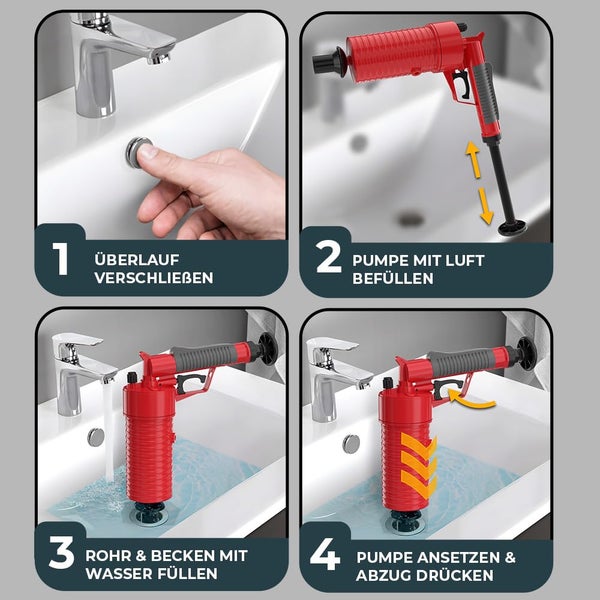 1 ÜBERLAUF VERSCHLIEßEN

2 PUMPE MIT LUFT BEFÜLLEN

3 ROHR & BECKEN MIT WASSER FÜLLEN

4 PUMPE ANSETZEN & ABZUG DRÜCKEN