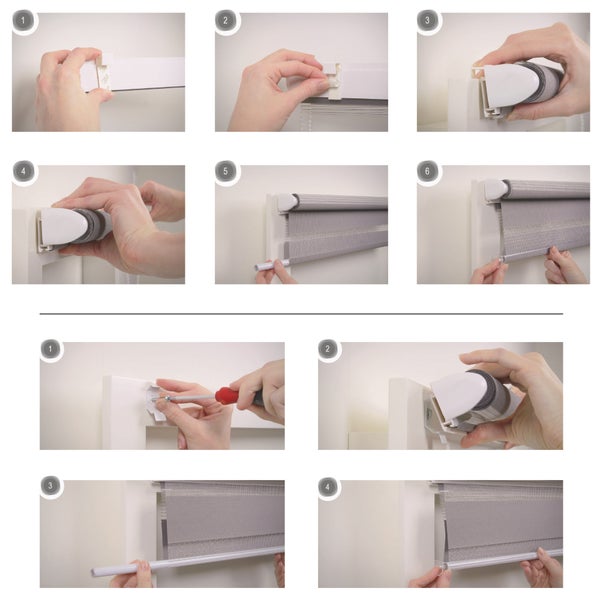 1

2

3

4

5

6

1

2

3

4