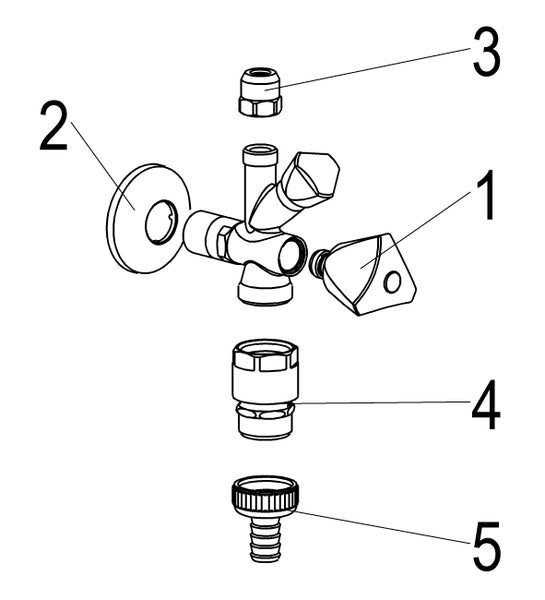 3
2
1
4
5