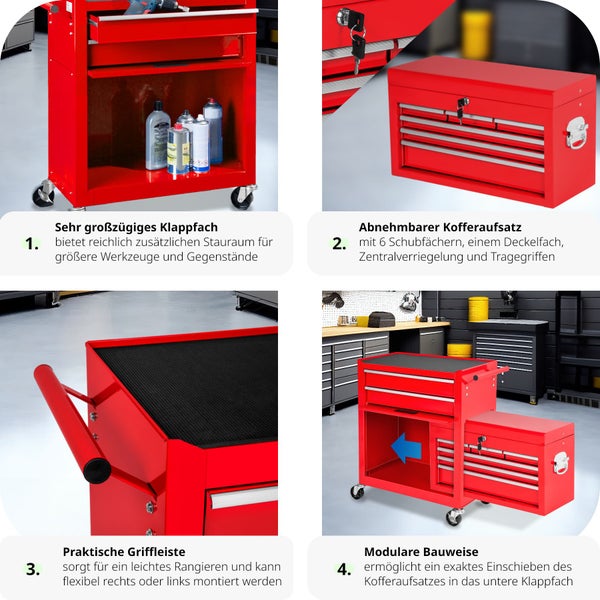 1.

Sehr großzügiges Klappfach
bietet reichlich zusätzlichen Stauraum für größere Werkzeuge und Gegenstände

2.

Abnehmbarer Kofferaufsatz
mit 6 Schubfächern, einem Deckelfach, Zentralverriegelung und Tragegriffen

3.

Praktische Griffleiste
sorgt für ein leichtes Rangieren und kann flexibel rechts oder links montiert werden

4.

Modulare Bauweise
ermöglicht ein exaktes Einschieben des Kofferaufsatzes in das untere Klappfach