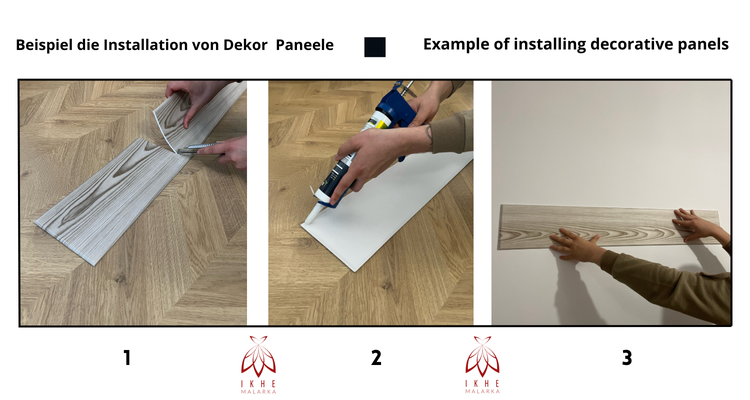 Beispiel die Installation von Dekor Paneele

Example of installing decorative panels

1

IKHE
MALARKA

2

IKHE
MALARKA

3